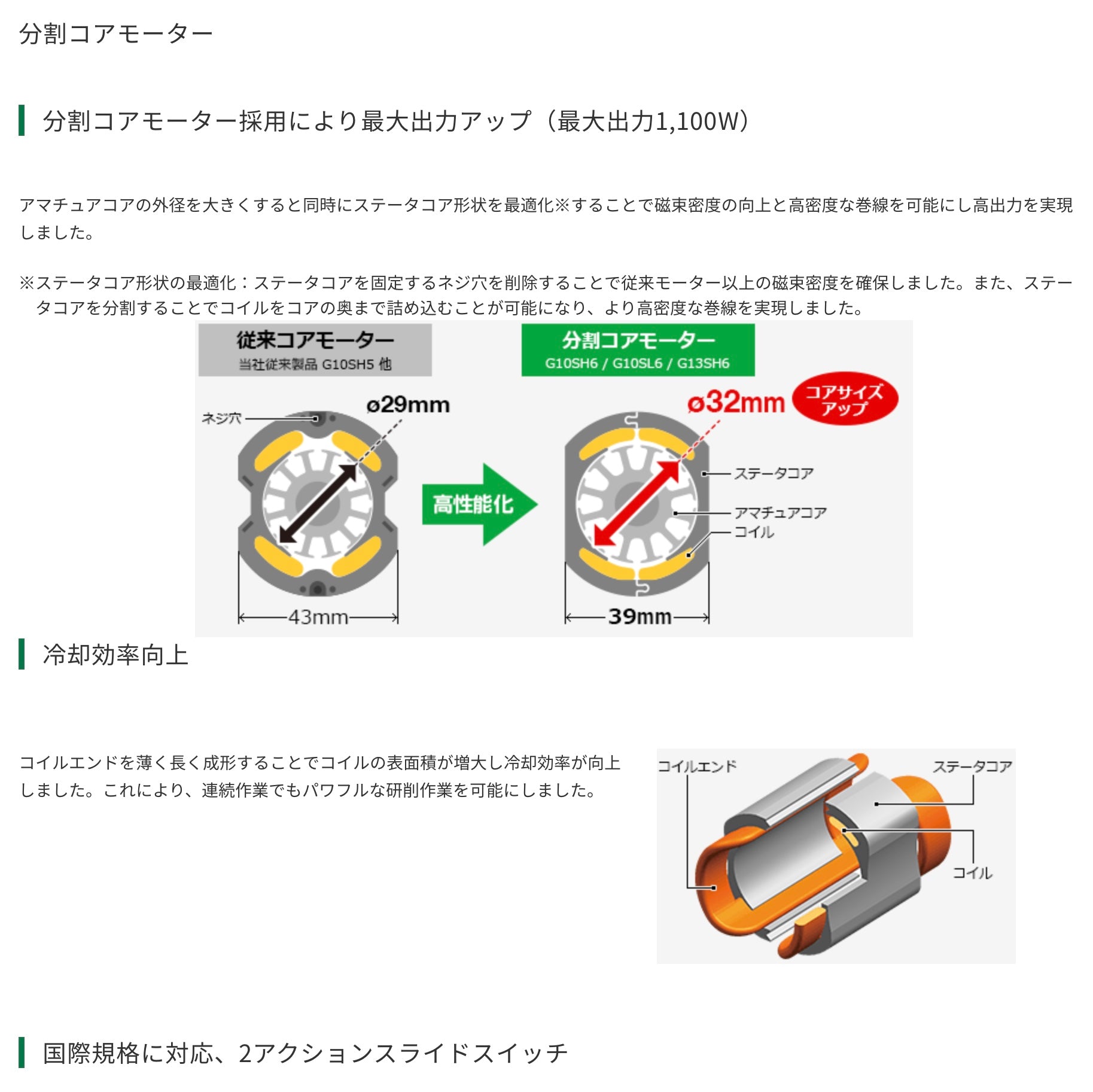 分割コアモーター

分割コアモーター採用により最大出力アップ（最大出力1,100W）

アマチュアコアの外径を大きくすると同時にステータコア形状を最適化※することで磁束密度の向上と高密度な巻線を可能にし高出力を実現しました。

※ステータコア形状の最適化：ステータコアを固定するネジ穴を削除することで従来モーター以上の磁束密度を確保しました。また、ステータコアを分割することでコイルをコアの奥まで詰め込むことが可能になり、より高密度な巻線を実現しました。

従来コアモーター
当社従来製品 G10SH5 他

分割コアモーター
G10SH6 / G10SL6 / G13SH6

ネジ穴
ø29mm
43mm
高性能化
ø32mm
コアサイズアップ
ステータコア
アマチュアコア
コイル
39mm

冷却効率向上

コイルエンドを薄く長く成形することでコイルの表面積が増大し冷却効率が向上しました。これにより、連続作業でもパワフルな研削作業を可能にしました。

コイルエンド
ステータコア
コイル

国際規格に対応、2アクションスライドスイッチ