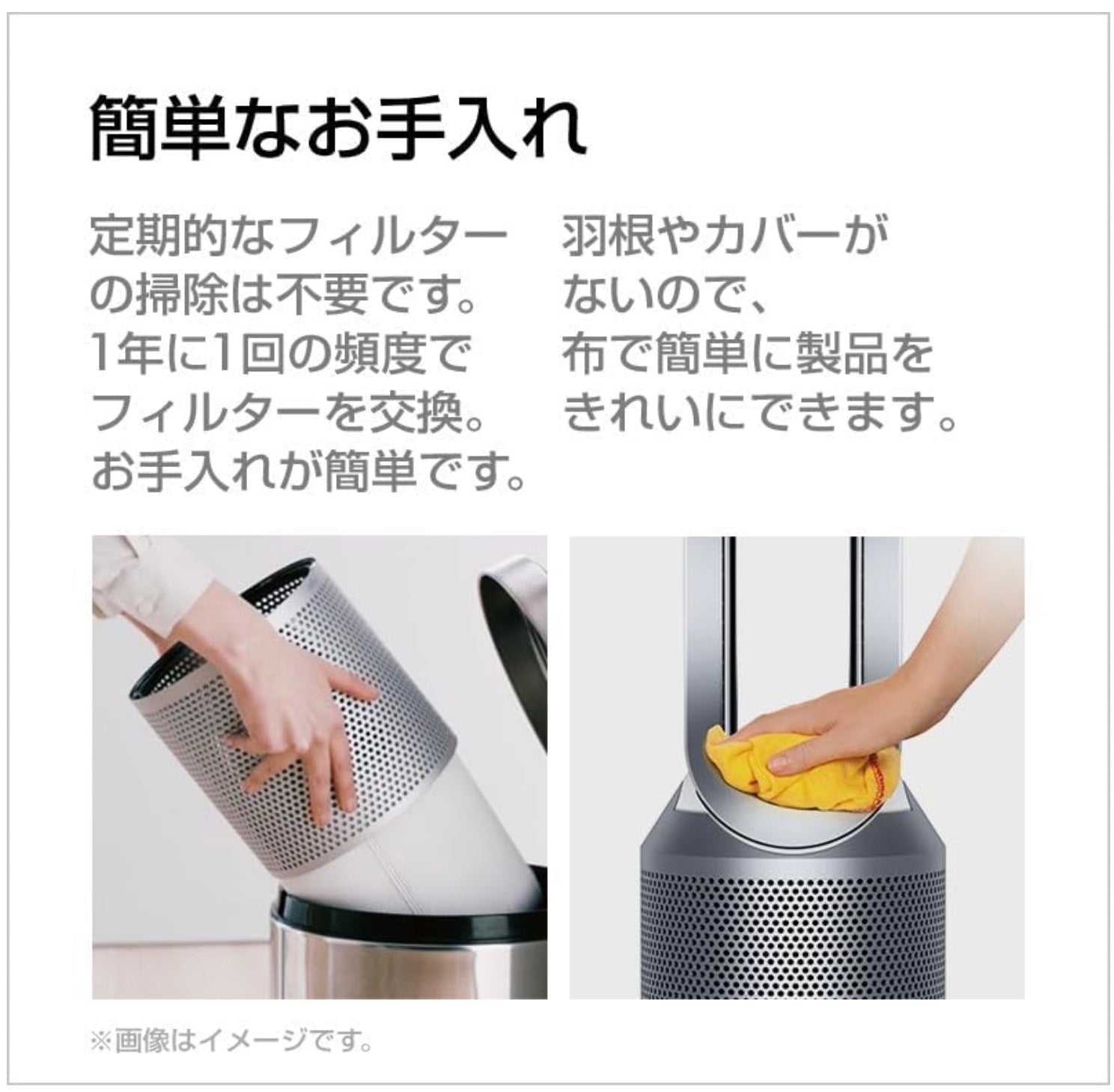 簡単なお手入れ

定期的なフィルターの掃除は不要です。1年に1回の頻度でフィルターを交換。お手入れが簡単です。

羽根やカバーがないので、布で簡単に製品をきれいにできます。

※画像はイメージです。